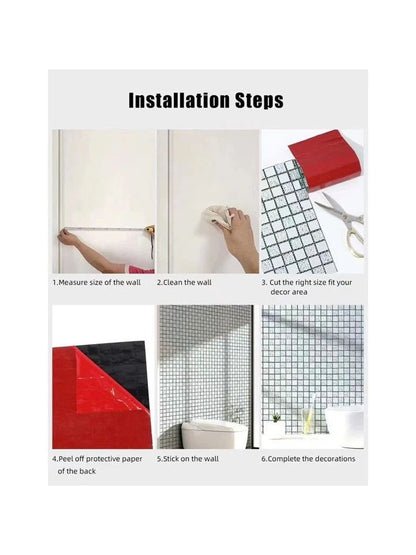 Installation Steps

1.Measure size of the wall

2.Clean the wall

3. Cut the right size fit your decor area

4.Peel off protective paper of the back

5.Stick on the wall

6.Complete the decorations